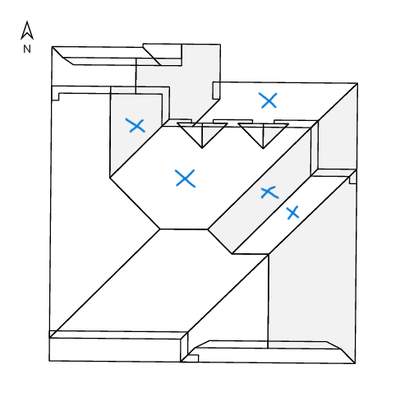 N